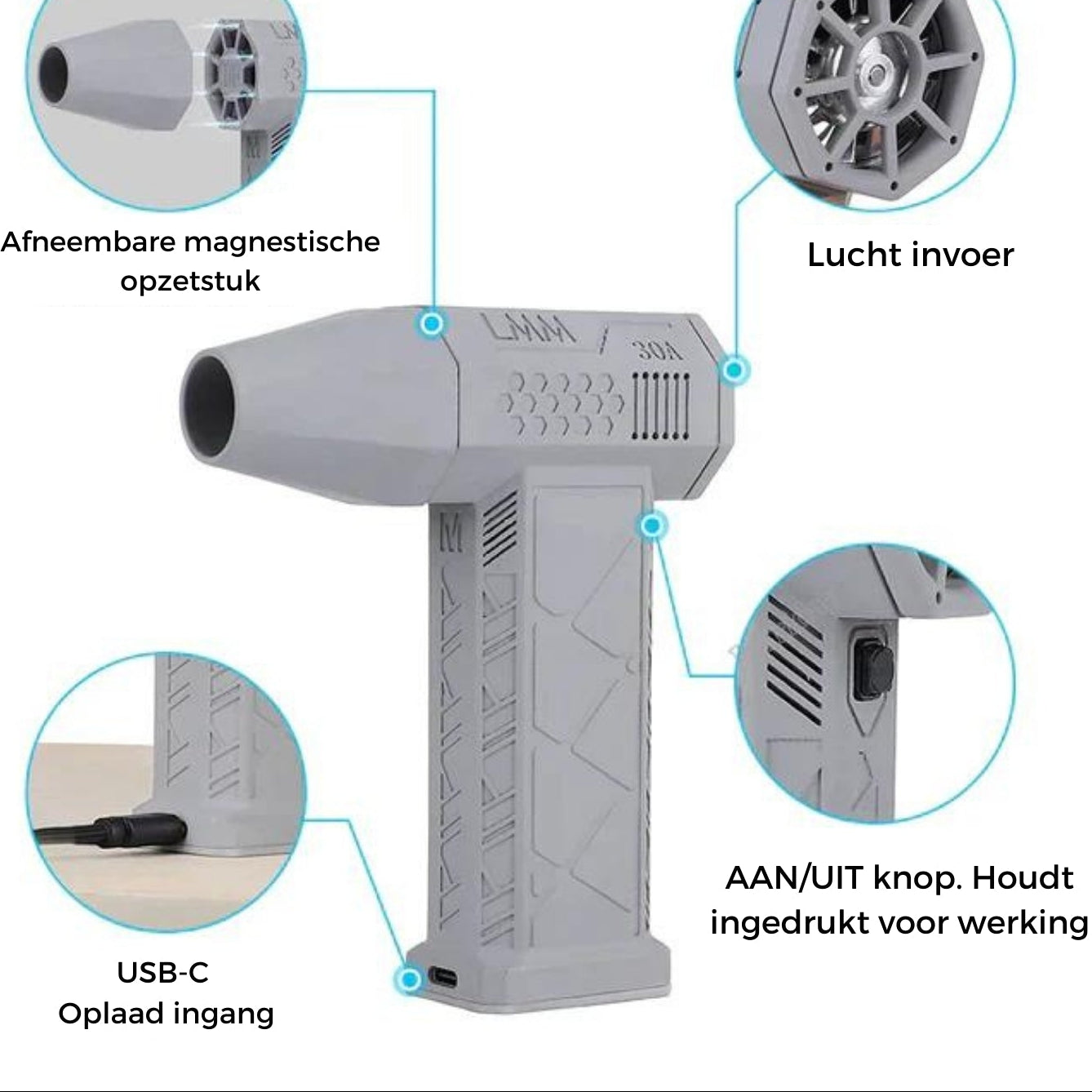 Afneembare magnestische opzetstuk

Lucht invoer

LMM

30A

M

AAN/UIT knop. Houdt ingedrukt voor werking

USB-C
Oplaad ingang